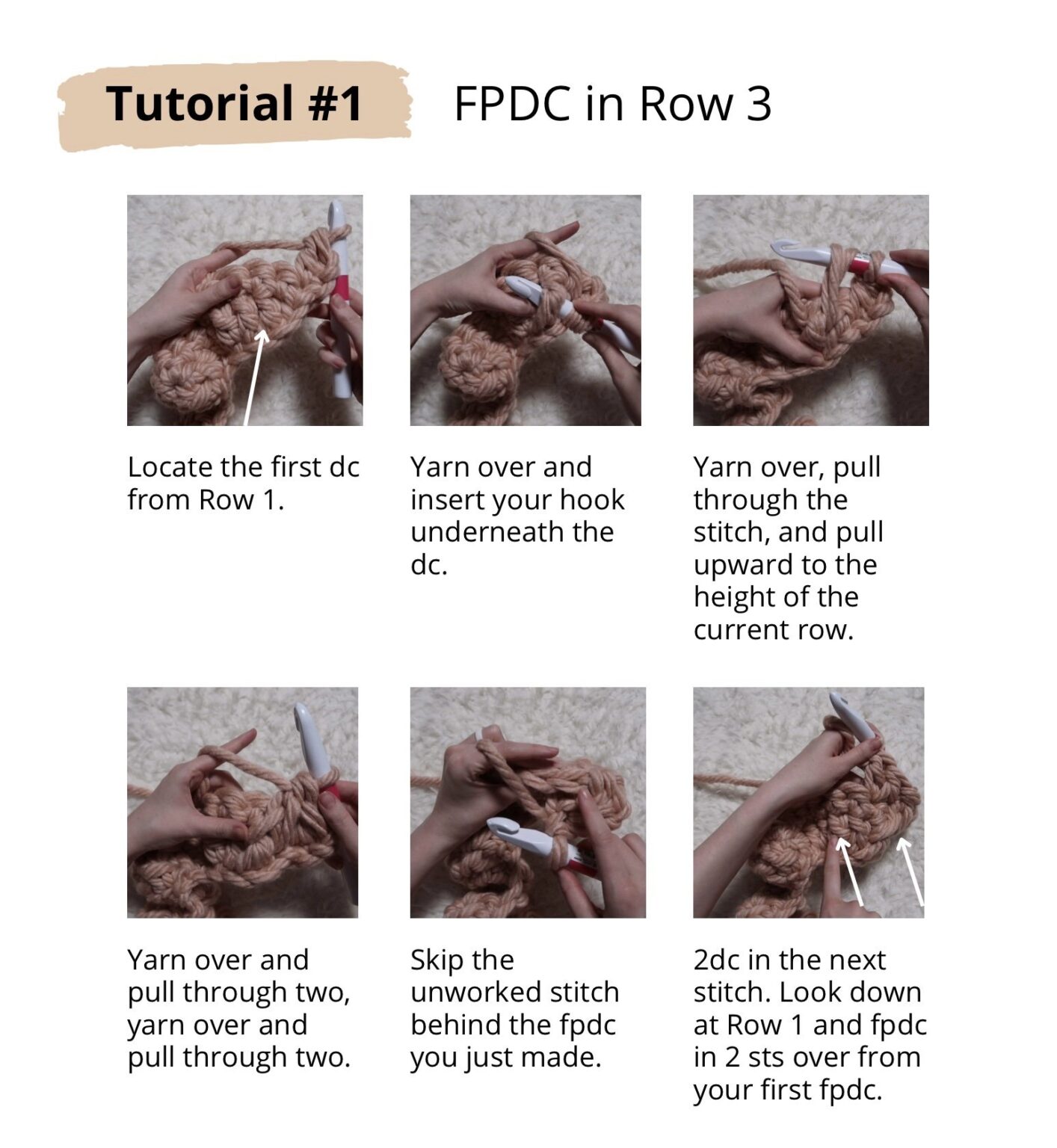 Tutorial #1

FPDC in Row 3

Locate the first dc from Row 1.

Yarn over and insert your hook underneath the dc.

Yarn over, pull through the stitch, and pull upward to the height of the current row.

Yarn over and pull through two, yarn over and pull through two.

Skip the unworked stitch behind the fpdc you just made.

2dc in the next stitch. Look down at Row 1 and fpdc in 2 sts over from your first fpdc.